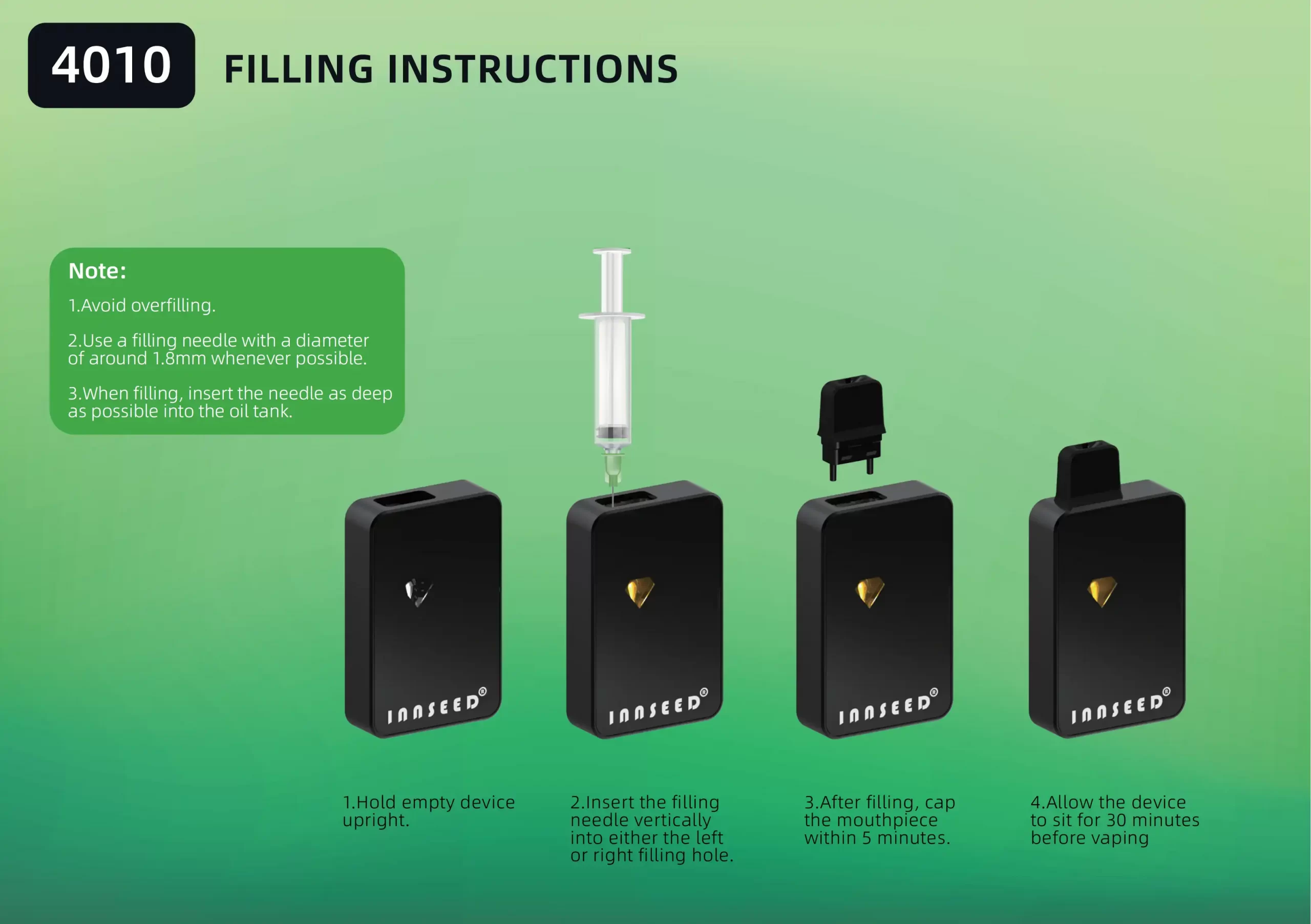 4010 FILLING INSTRUCTIONS

Note:

1.Avoid overfilling.

2.Use a filling needle with a diameter of around 1.8mm whenever possible.

3.When filling, insert the needle as deep as possible into the oil tank.

INNSEED®

INNSEED®

INNSEED®

INNSEED®

1.Hold empty device upright.

2.Insert the filling needle vertically into either the left or right filling hole.

3.After filling, cap the mouthpiece within 5 minutes.

4.Allow the device to sit for 30 minutes before vaping